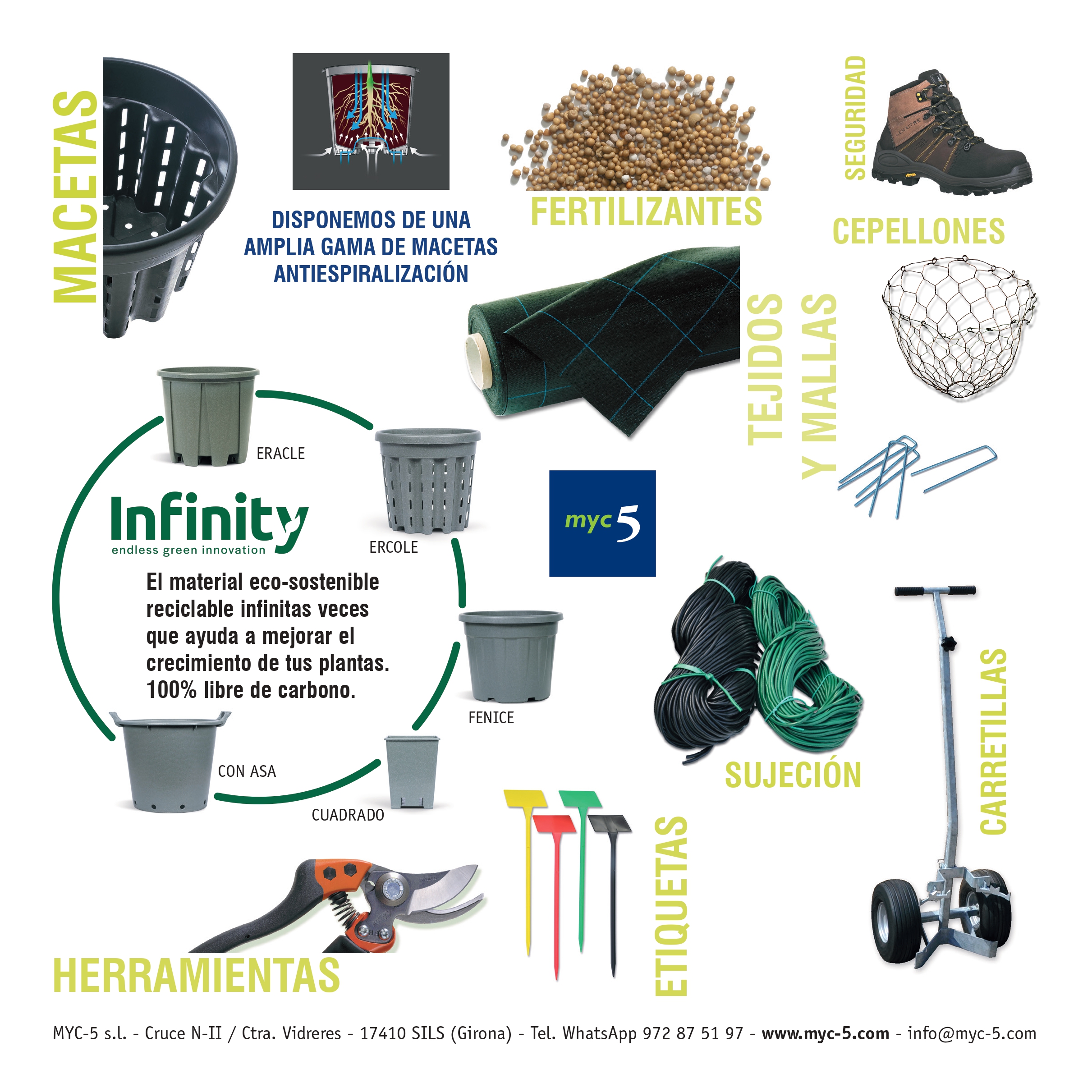 MACETAS

DISPONEMOS DE UNA AMPLIA GAMA DE MACETAS ANTIESPIRALIZACIÓN

FERTILIZANTES

SEGURIDAD

CEPELLONES

TEJIDOS Y MALLAS

ERACLE

ERCOLE

Infinity
endless green innovation

El material eco-sostenible reciclable infinitas veces que ayuda a mejorar el crecimiento de tus plantas. 100% libre de carbono.

FENICE

CON ASA

CUADRADO

myc 5

SUJECIÓN

CARRETILLAS

ETIQUETAS

HERRAMIENTAS

MYC-5 s.l. - Cruce N-II / Ctra. Vidreres - 17410 SILS (Girona) - Tel. WhatsApp 972 87 51 97 - www.myc-5.com - info@myc-5.com